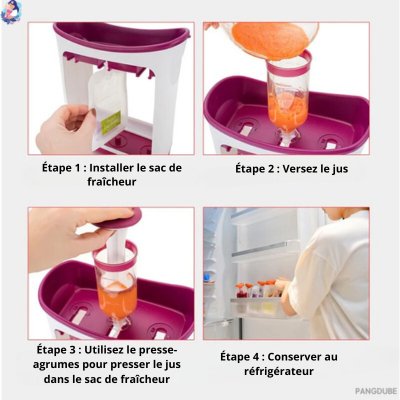 Étape 1 : Installer le sac de fraîcheur

Étape 2 : Versez le jus

Étape 3 : Utilisez le presse-agrumes pour presser le jus dans le sac de fraîcheur

Étape 4 : Conserver au réfrigérateur

PANGDUBE